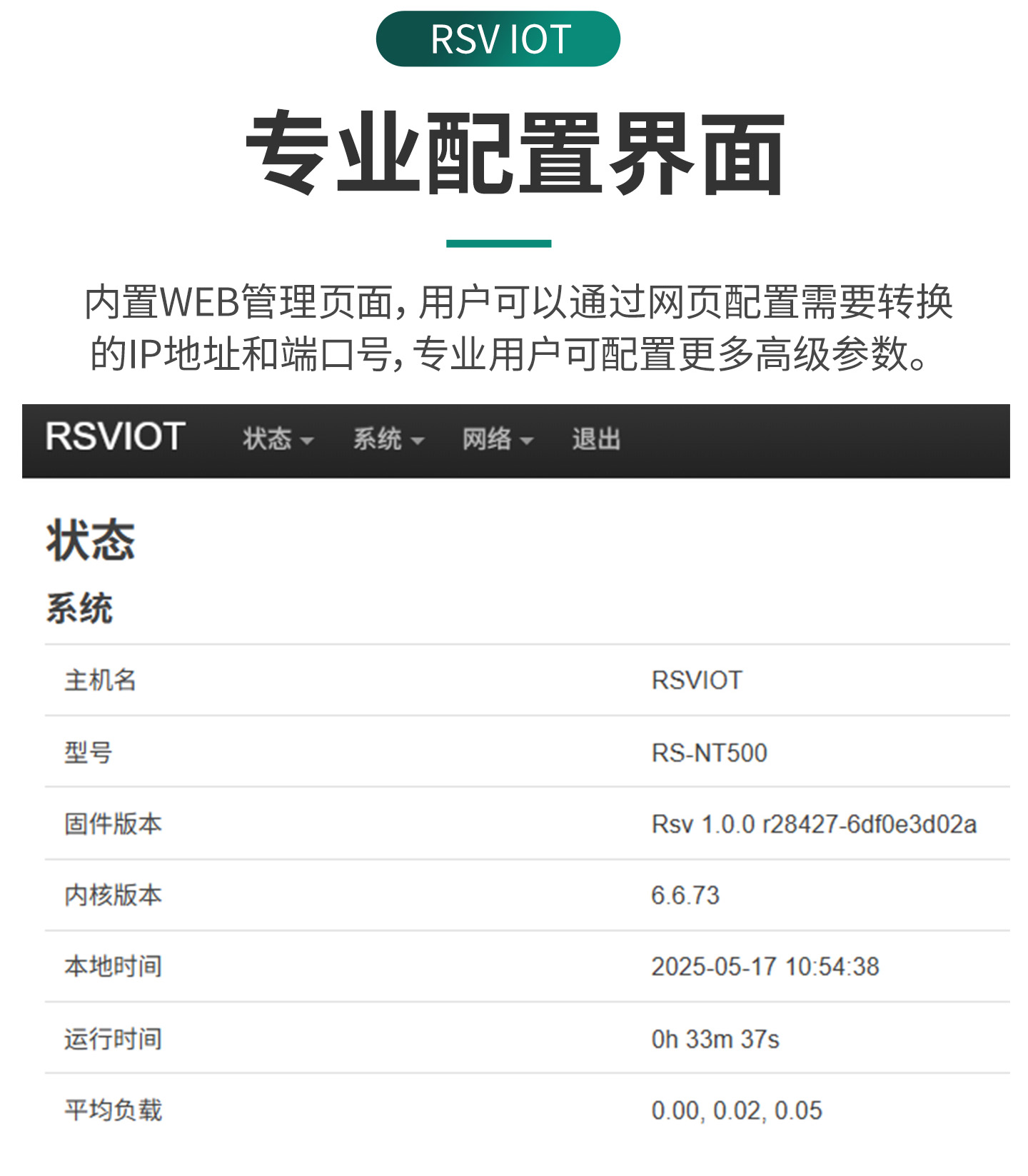 RSV IOT

专业配置界面

内置WEB管理页面，用户可以通过网页配置需要转换的IP地址和端口号，专业用户可配置更多高级参数。

RSVIOT 状态 系统 网络 退出

状态

系统

| 主机名 | RSVIOT |
|---|---|
| 型号 | RS-NT500 |
| 固件版本 | Rsv 1.0.0 r28427-6df0e3d02a |
| 内核版本 | 6.6.73 |
| 本地时间 | 2025-05-17 10:54:38 |
| 运行时间 | 0h 33m 37s |
| 平均负载 | 0.00, 0.02, 0.05 |